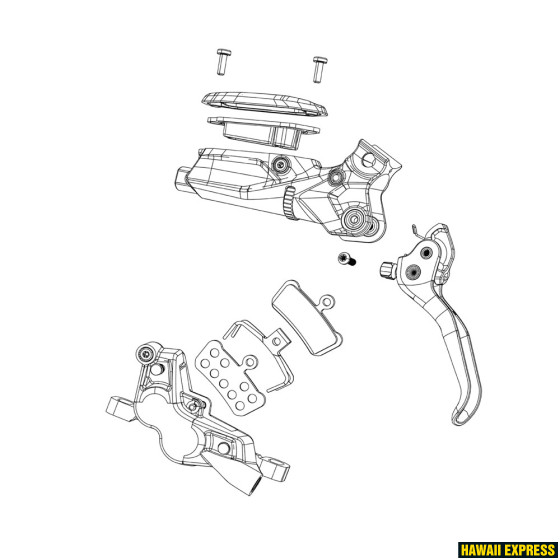 HAWAII EXPRESS