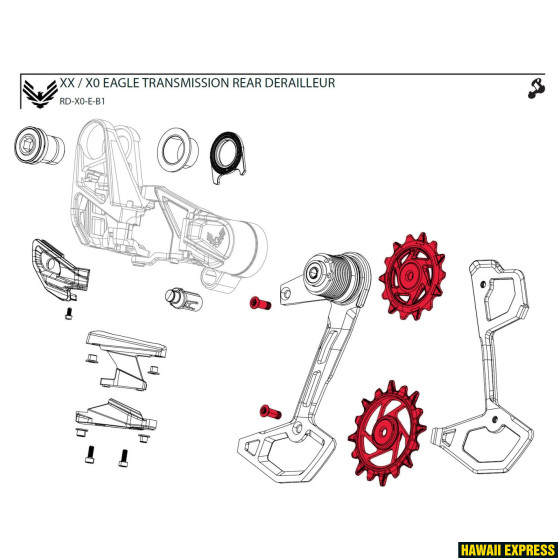 XX / X0 EAGLE TRANSMISSION REAR DERAILLEUR
RD-X0-E-B1

HAWAII EXPRESS