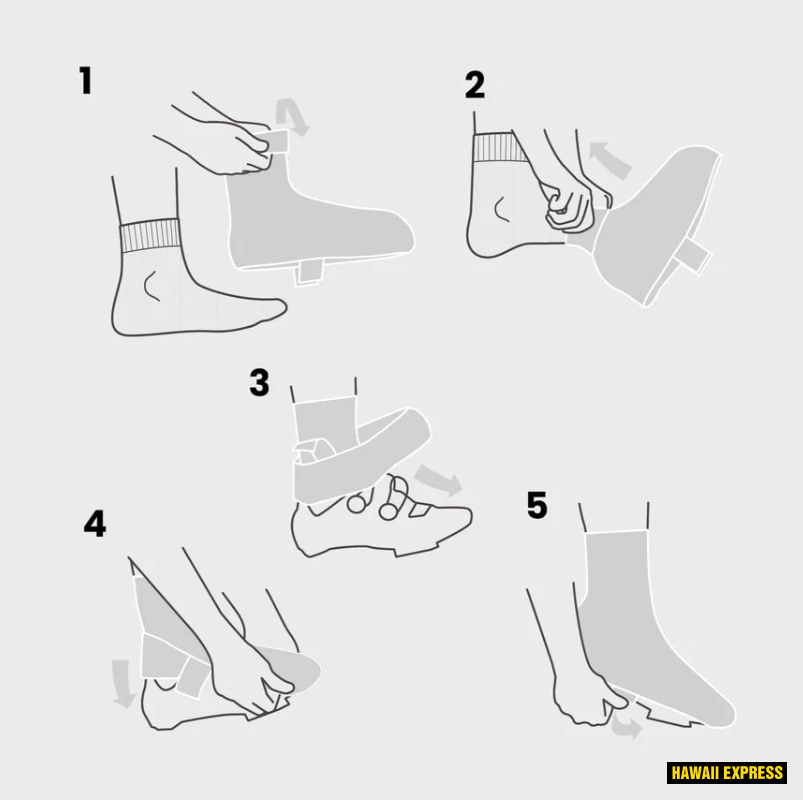 1

2

3

4

5

HAWAII EXPRESS