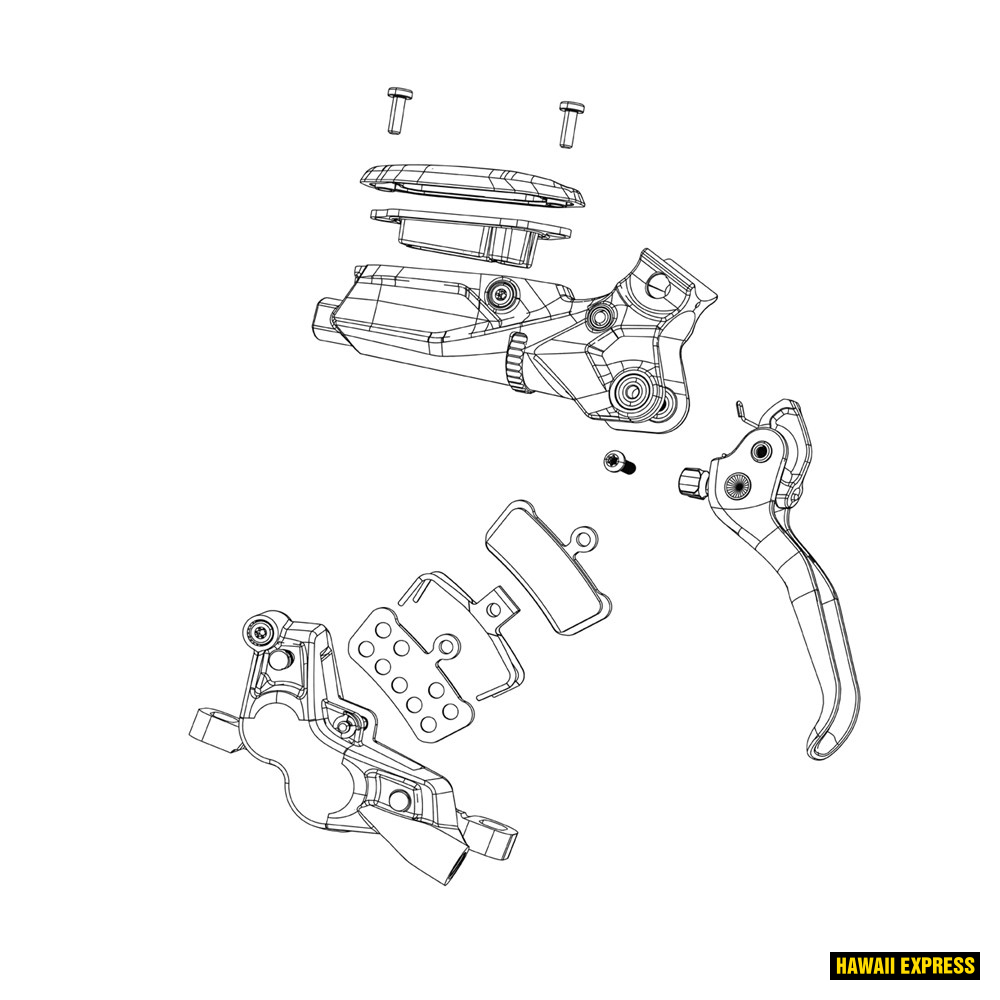 HAWAII EXPRESS